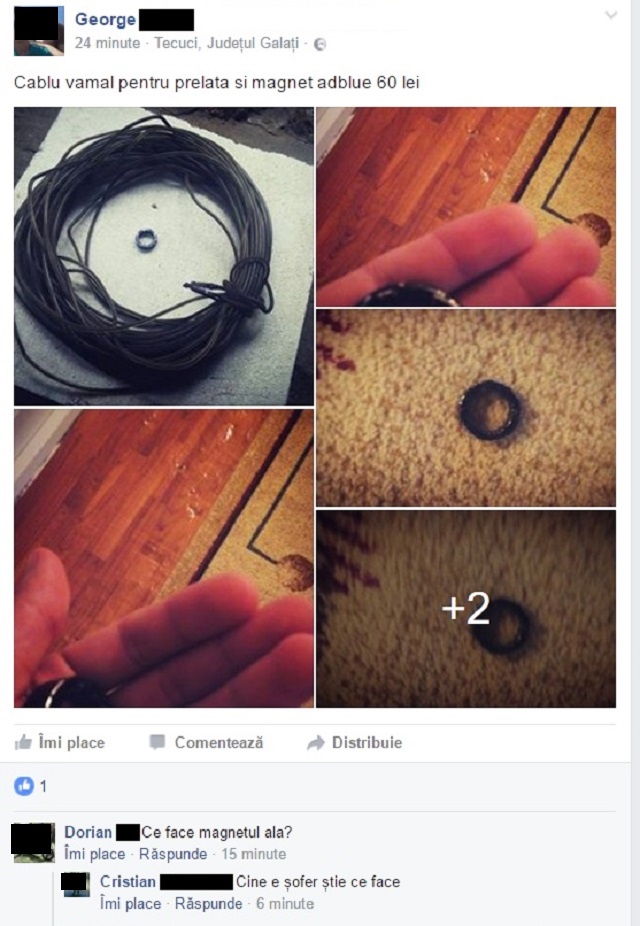 George

24 minute · Tecuci, Județul Galați ·

Cablu vamal pentru prelata si magnet adblue 60 lei

+2

Îmi place Comentează Distribuie

1

Dorian Ce face magnetul ala?
Îmi place · Răspunde · 15 minute

Cristian Cine e șofer știe ce face
Îmi place · Răspunde · 6 minute